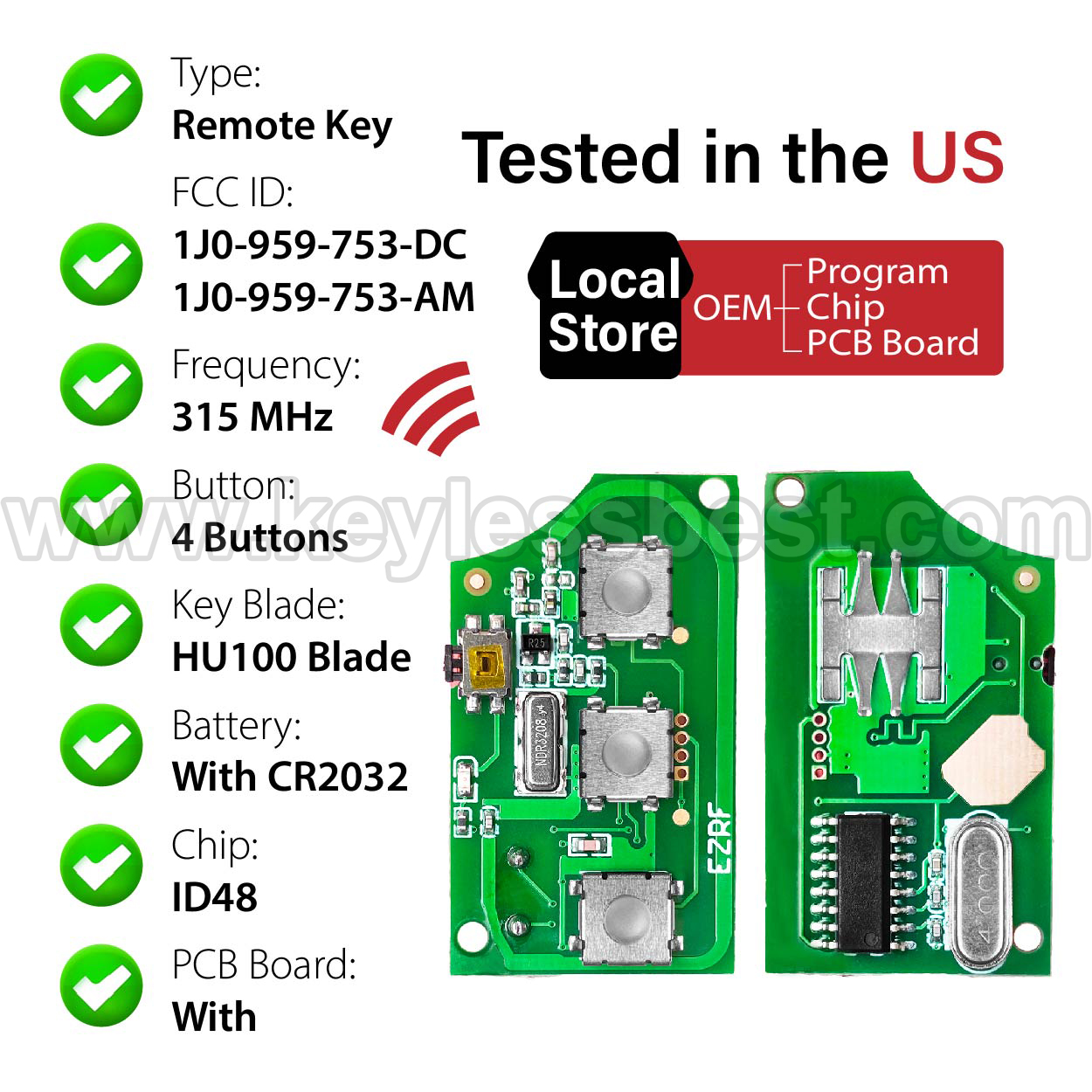 Type:
Remote Key

FCC ID:
1J0-959-753-DC
1J0-959-753-AM

Frequency:
315 MHz

Button:
4 Buttons

Key Blade:
HU100 Blade

Battery:
With CR2032

Chip:
ID48

PCB Board:
With

Tested in the US

Local Store

OEM

Program
Chip
PCB Board

www.keylessbest.com

R25

NDR3208

EZRF

4.000